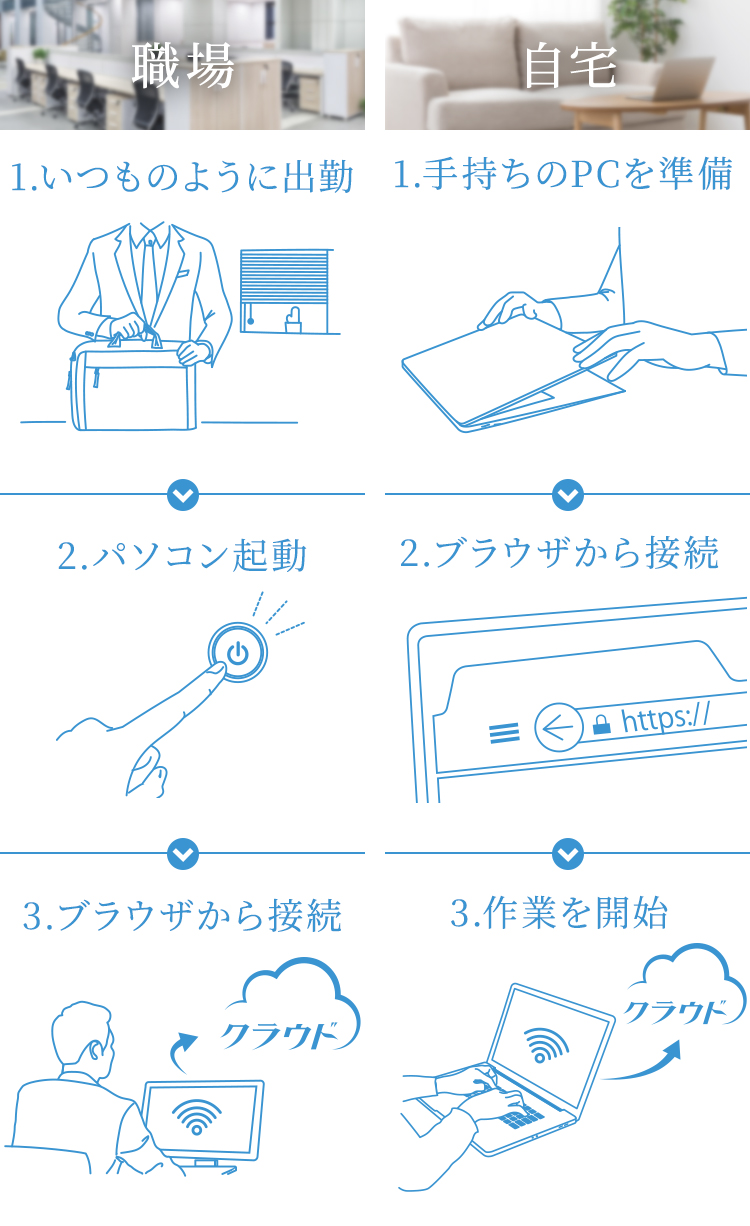 職場

1.いつものように出勤

2.パソコン起動

3.ブラウザから接続

クラウド

自宅

1.手持ちのPCを準備

2.ブラウザから接続

https://

3.作業を開始

クラウド